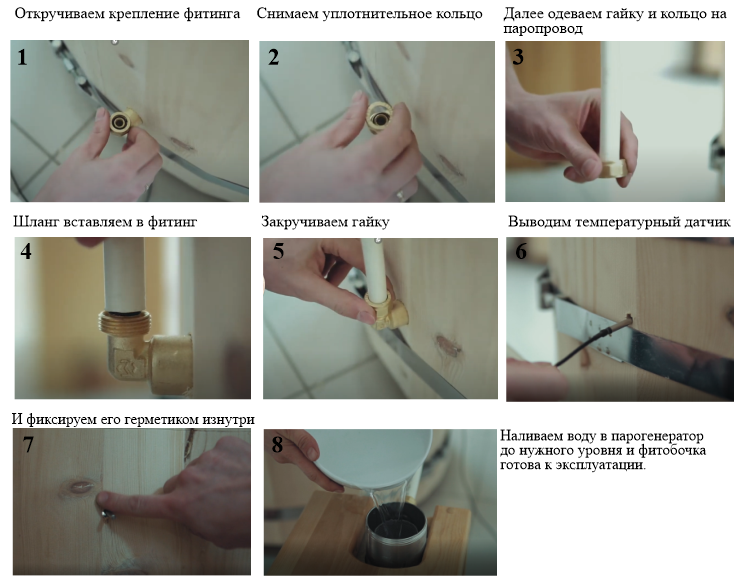 Откручиваем крепление фитинга

1

Снимаем уплотнительное кольцо

2

Далее одеваем гайку и кольцо на паропровод

3

Шланг вставляем в фитинг

4

Закручиваем гайку

5

Выводим температурный датчик

6

И фиксируем его герметиком изнутри

7

8

Наливаем воду в парогенератор до нужного уровня и фитобочка готова к эксплуатации.